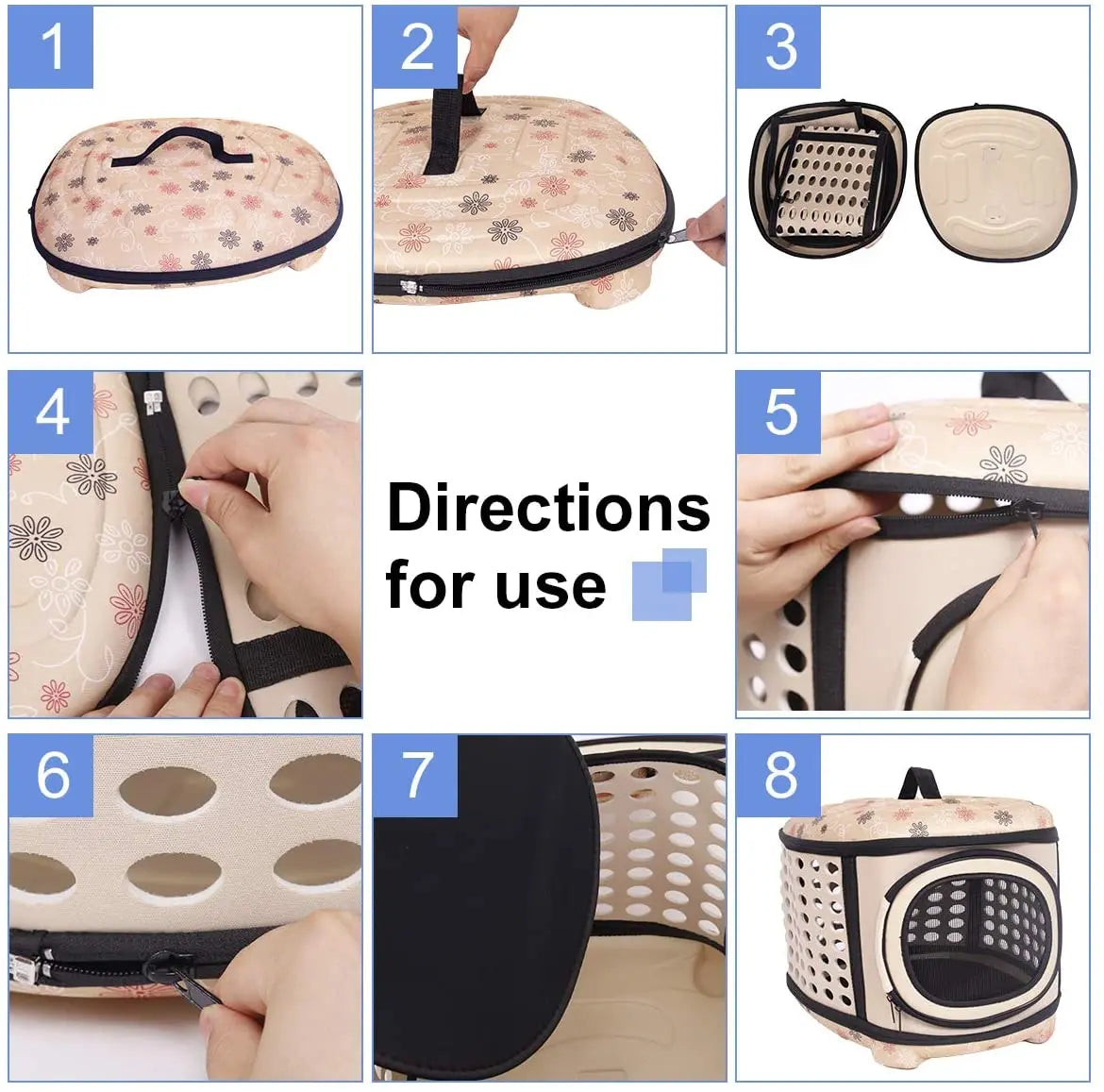 1

2

3

4

Directions for use

5

6

7

8