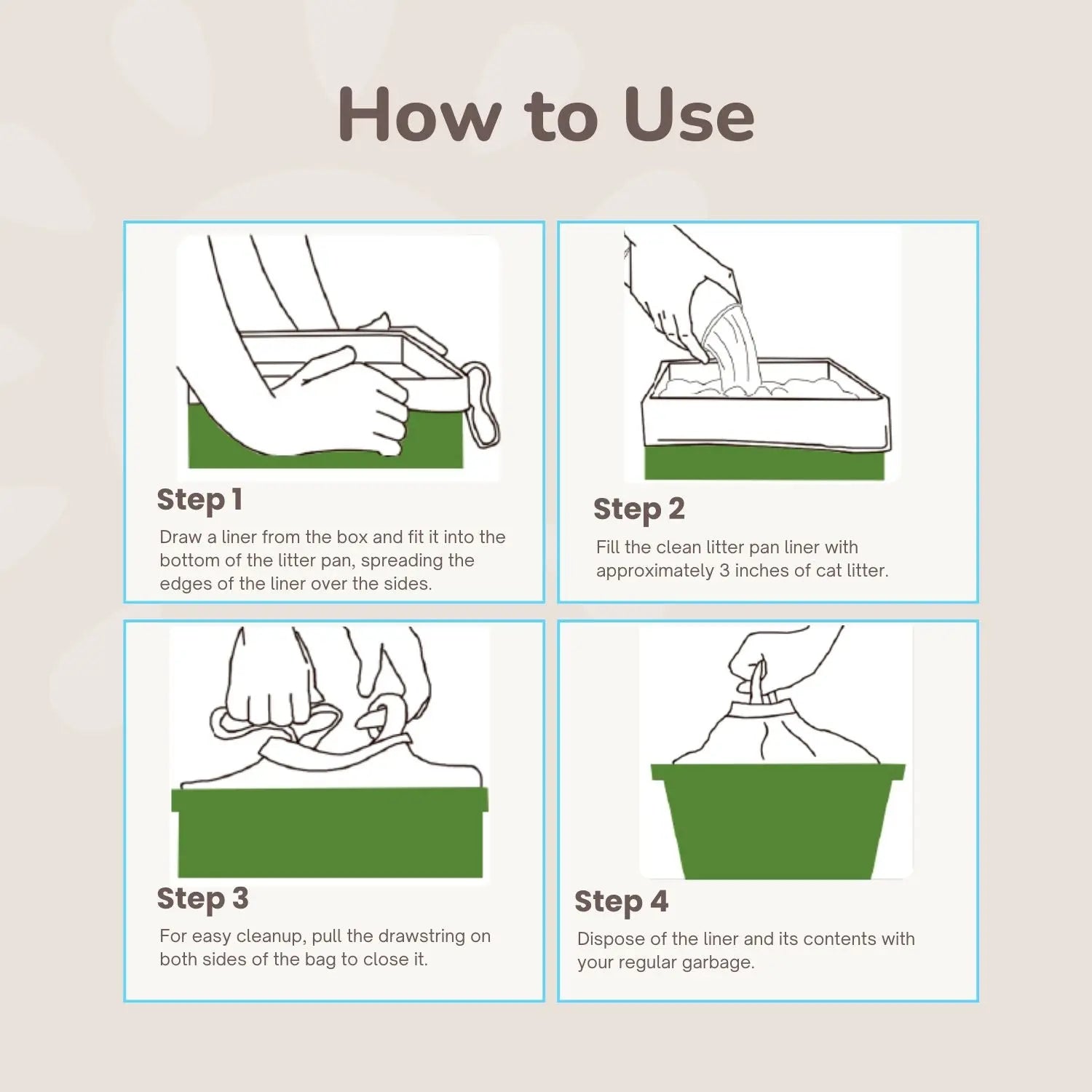 How to Use

Step 1

Draw a liner from the box and fit it into the bottom of the litter pan, spreading the edges of the liner over the sides.

Step 2

Fill the clean litter pan liner with approximately 3 inches of cat litter.

Step 3

For easy cleanup, pull the drawstring on both sides of the bag to close it.

Step 4

Dispose of the liner and its contents with your regular garbage.