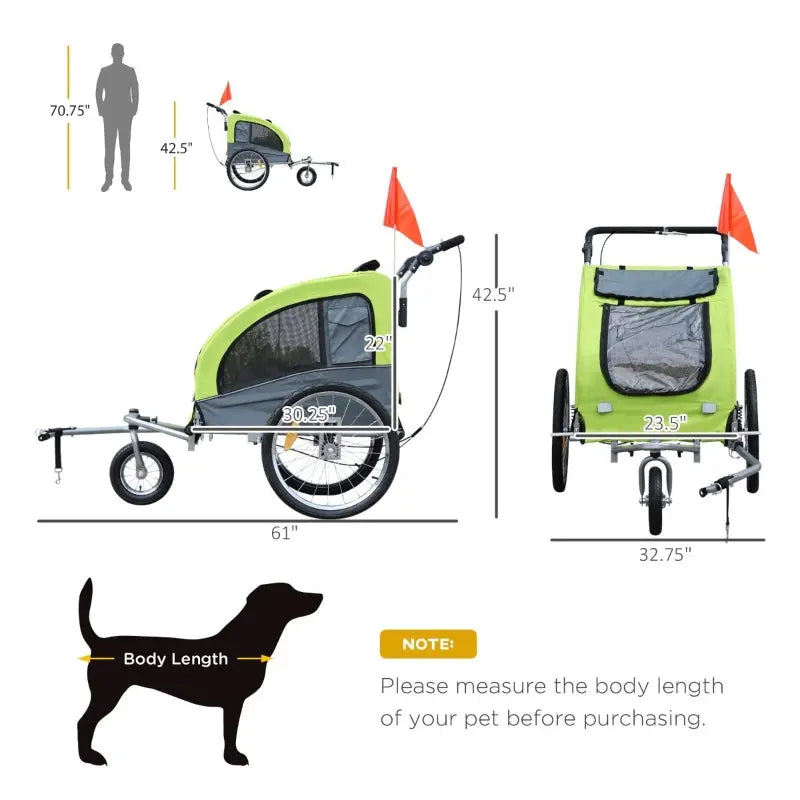 70.75"

42.5"

42.5"

22"

30.25"

61"

23.5"

32.75"

Body Length

NOTE:

Please measure the body length of your pet before purchasing.