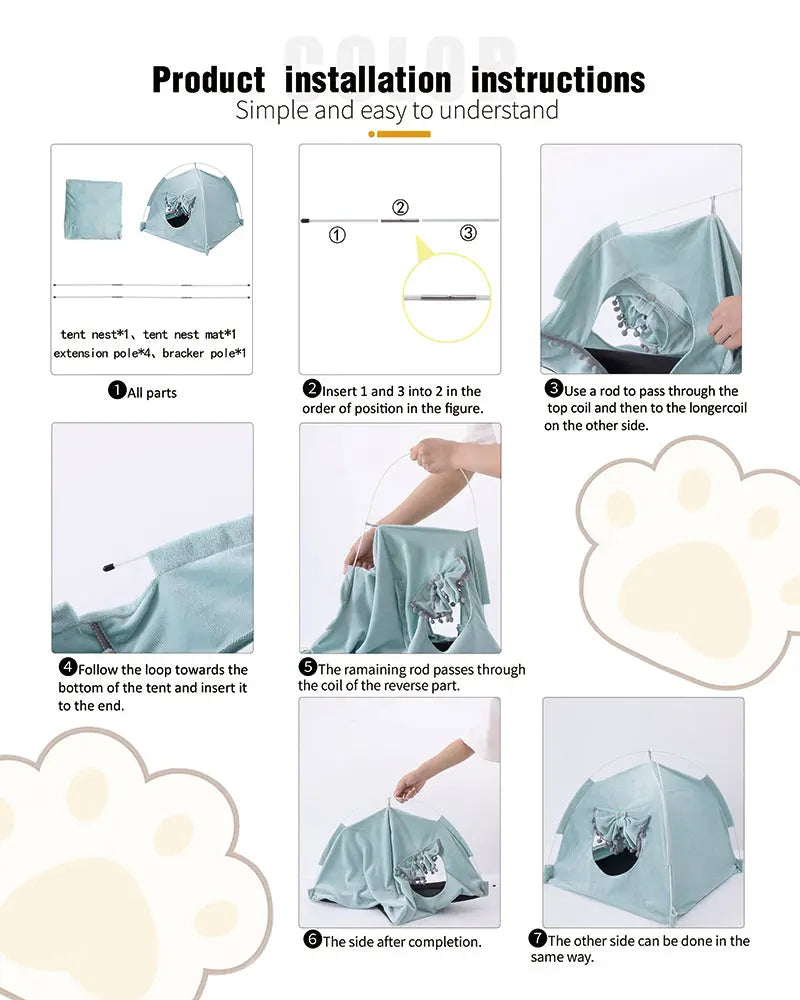 COLOR

Product installation instructions
Simple and easy to understand

tent nest*1、tent nest mat*1
extension pole*4、bracker pole*1

❶All parts

① ② ③

❷Insert 1 and 3 into 2 in the order of position in the figure.

❸Use a rod to pass through the top coil and then to the longercoil on the other side.

❹Follow the loop towards the bottom of the tent and insert it to the end.

❺The ramaining rod passes through the coil of the reverse part.

❻The side after completion.

❼The other side can be done in the same way.