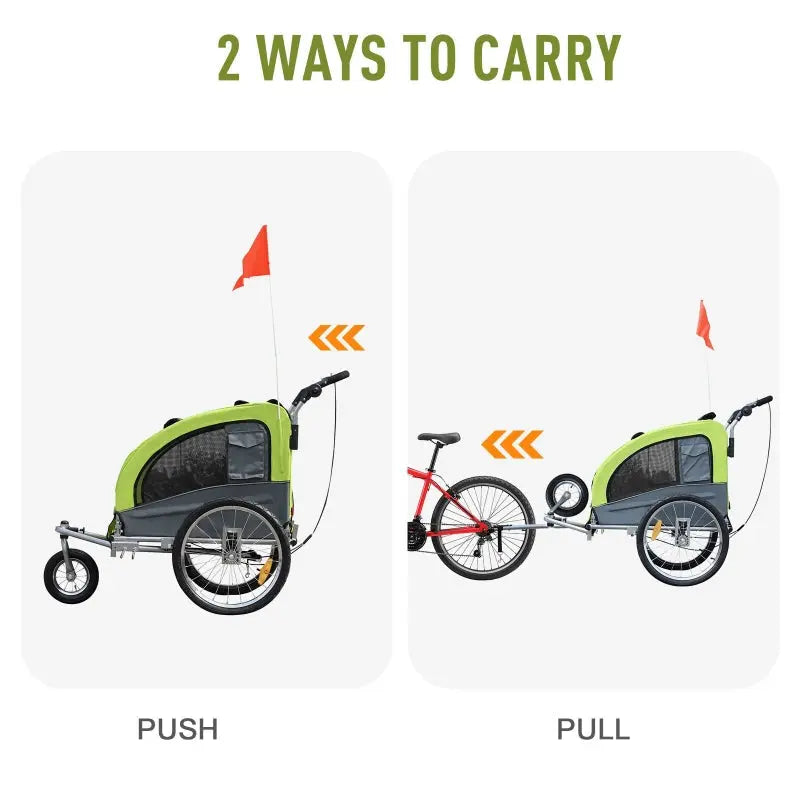 2 WAYS TO CARRY

PUSH

PULL